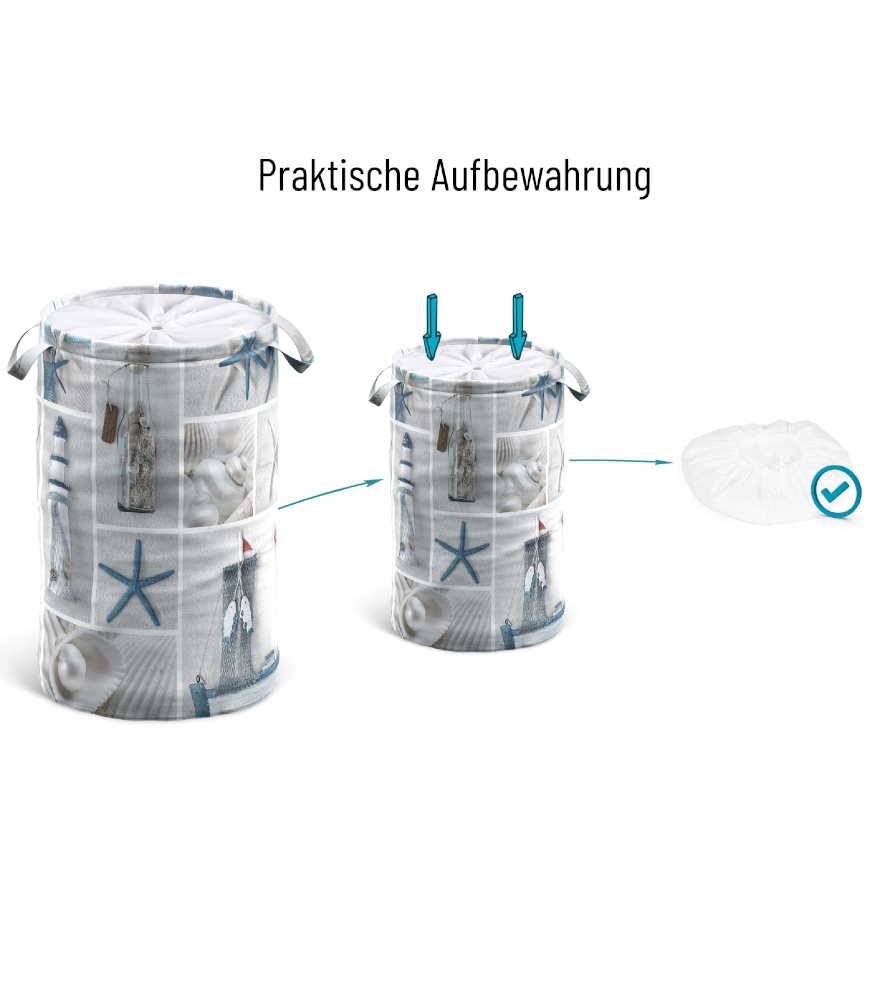 Praktische Aufbewahrung